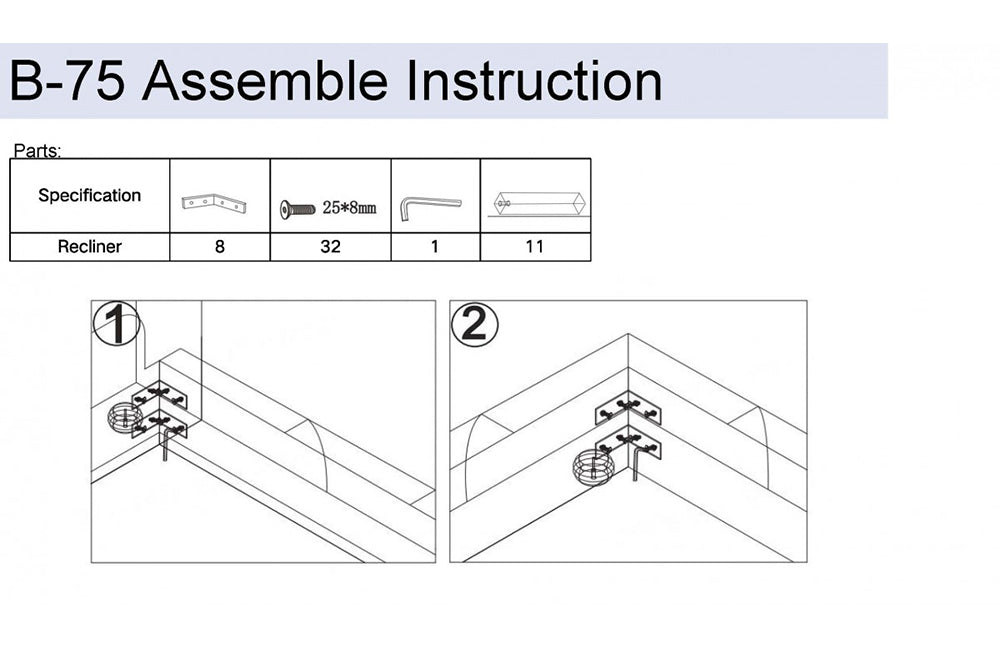 B-75 Assemble Instruction

Parts:

| Specification | | 25*8mm | | |
|---|---|---|---|---|
| Recliner | 8 | 32 | 1 | 11 |

1

2